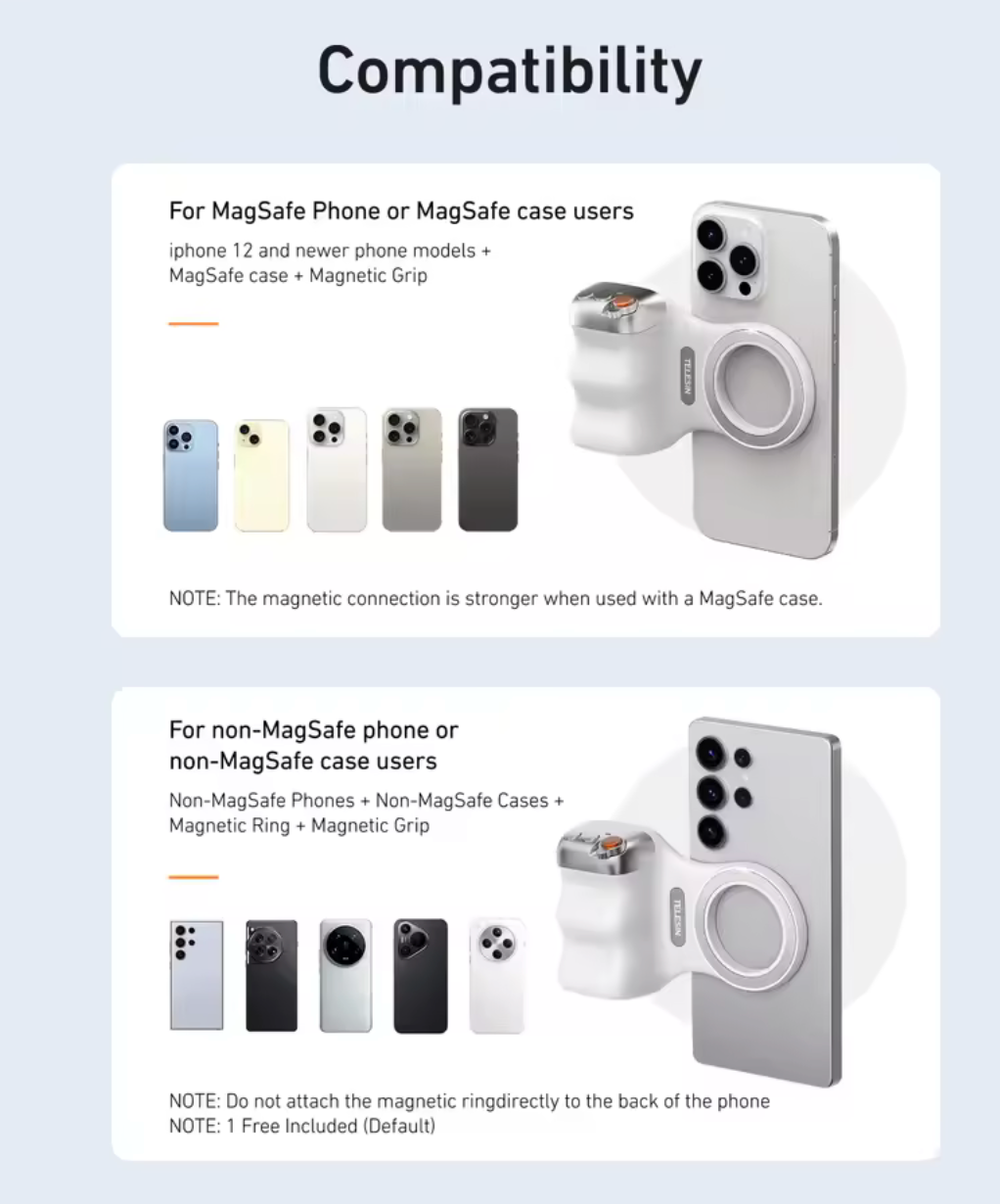 Compatibility

For MagSafe Phone or MagSafe case users

iphone 12 and newer phone models + MagSafe case + Magnetic Grip

TELESIN

NOTE: The magnetic connection is stronger when used with a MagSafe case.

For non-MagSafe phone or non-MagSafe case users

Non-MagSafe Phones + Non-MagSafe Cases + Magnetic Ring + Magnetic Grip

TELESIN

NOTE: Do not attach the magnetic ringdirectly to the back of the phone
NOTE: 1 Free Included (Default)